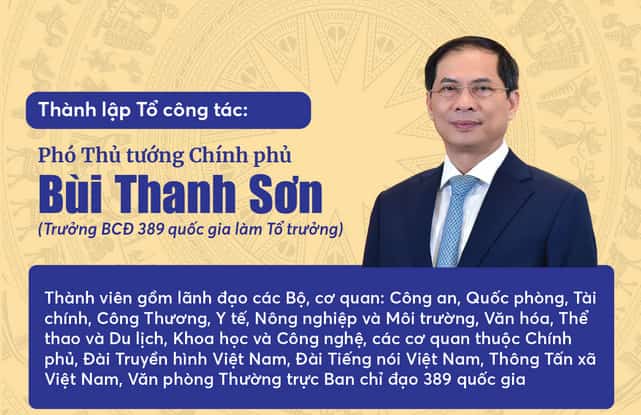 Thành lập Tổ công tác:

Phó Thủ tướng Chính phủ

Bùi Thanh Sơn

(Trưởng BCĐ 389 quốc gia làm Tổ trưởng)

Thành viên gồm lãnh đạo các Bộ, cơ quan: Công an, Quốc phòng, Tài chính, Công Thương, Y tế, Nông nghiệp và Môi trường, Văn hóa, Thể thao và Du lịch, Khoa học và Công nghệ, các cơ quan thuộc Chính phủ, Đài Truyền hình Việt Nam, Đài Tiếng nói Việt Nam, Thông Tấn xã Việt Nam, Văn phòng Thường trực Ban chỉ đạo 389 quốc gia